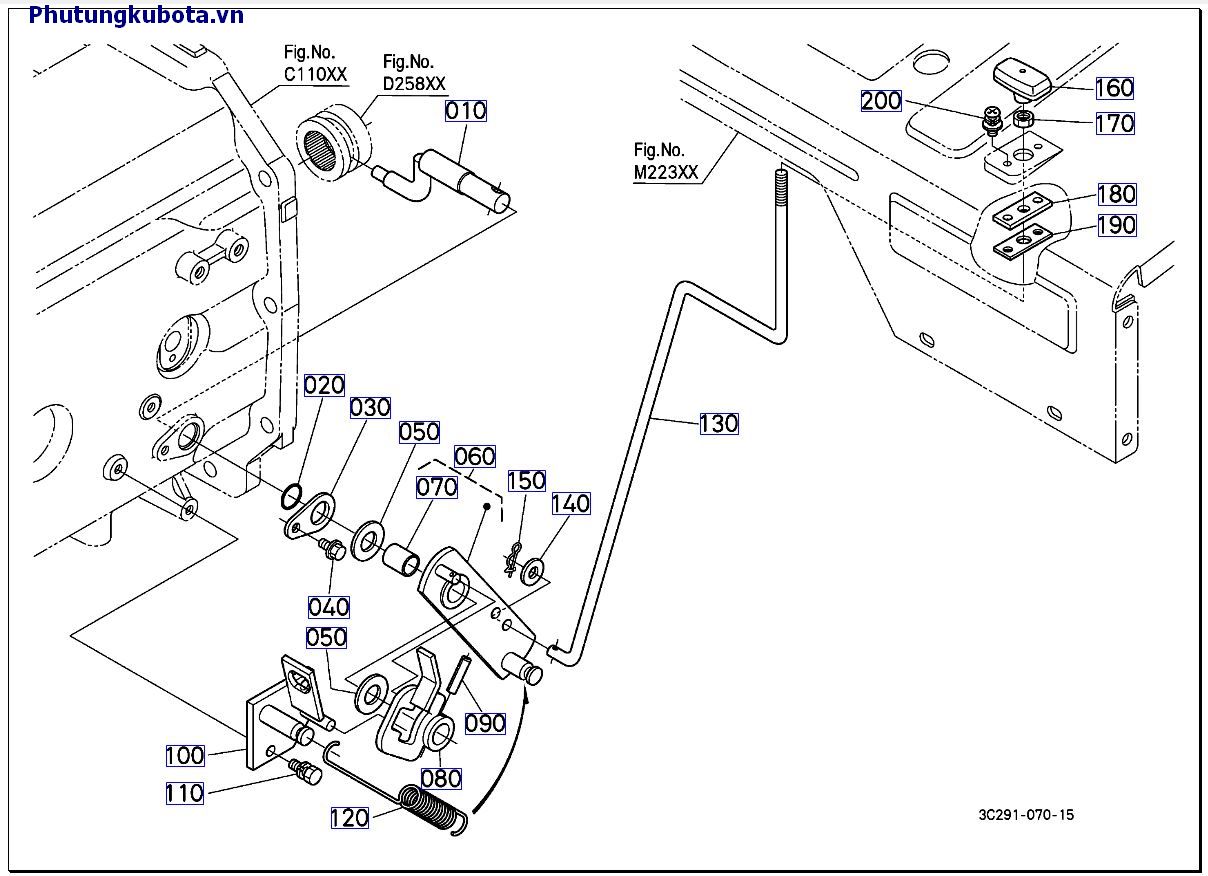 Phutungkubota.vn

Fig.No. C110XX

Fig.No. D258XX

010

Fig.No. M223XX

200

160

170

180

190

020

030

050

060

070

150

140

130

040

050

090

100

080

110

120

3C291-070-15